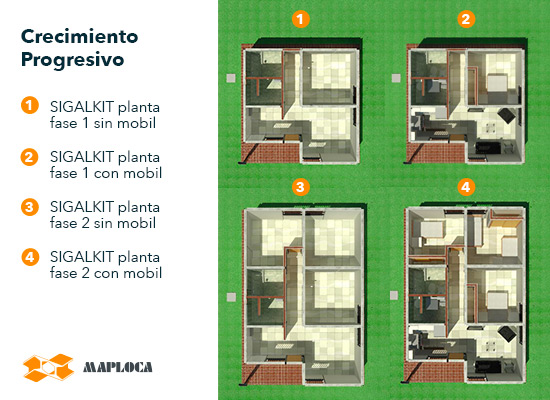 Crecimiento Progresivo

1 SIGALKIT planta fase 1 sin mobil

2 SIGALKIT planta fase 1 con mobil

3 SIGALKIT planta fase 2 sin mobil

4 SIGALKIT planta fase 2 con mobil

MAPLOCA

1

2

3

4