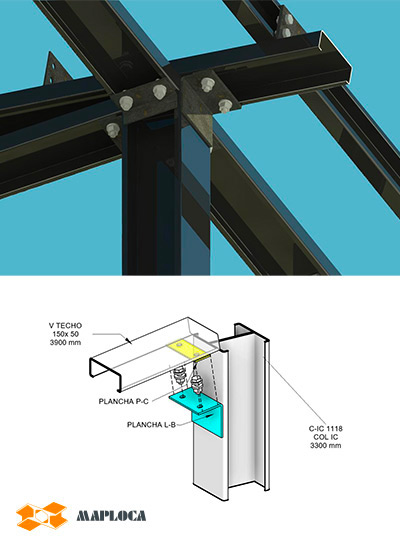 V TECHO
150x 50
3900 mm

PLANCHA P-C

PLANCHA L-B

C-IC 1118
COL IC
3300 mm

MAPLOCA